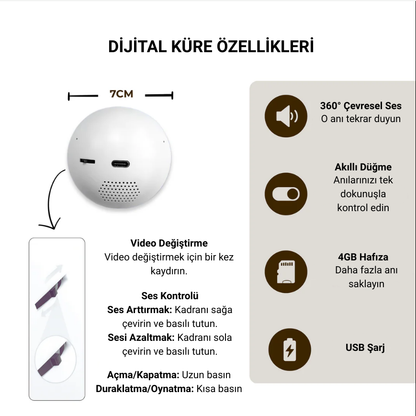 DİJİTAL KÜRE ÖZELLİKLERİ

7CM

Video Değiştirme
Video değiştirmek için bir kez kaydırın.

Ses Kontrolü
Ses Arttırmak: Kadranı sağa çevirin ve basılı tutun.
Sesi Azaltmak: Kadranı sola çevirin ve basılı tutun.

Açma/Kapatma: Uzun basın
Duraklatma/Oynatma: Kısa basın

360° Çevresel Ses
O anı tekrar duyun

Akıllı Düğme
Anılarınızı tek dokunuşla kontrol edin

4GB Hafıza
Daha fazla anı saklayın

USB Şarj